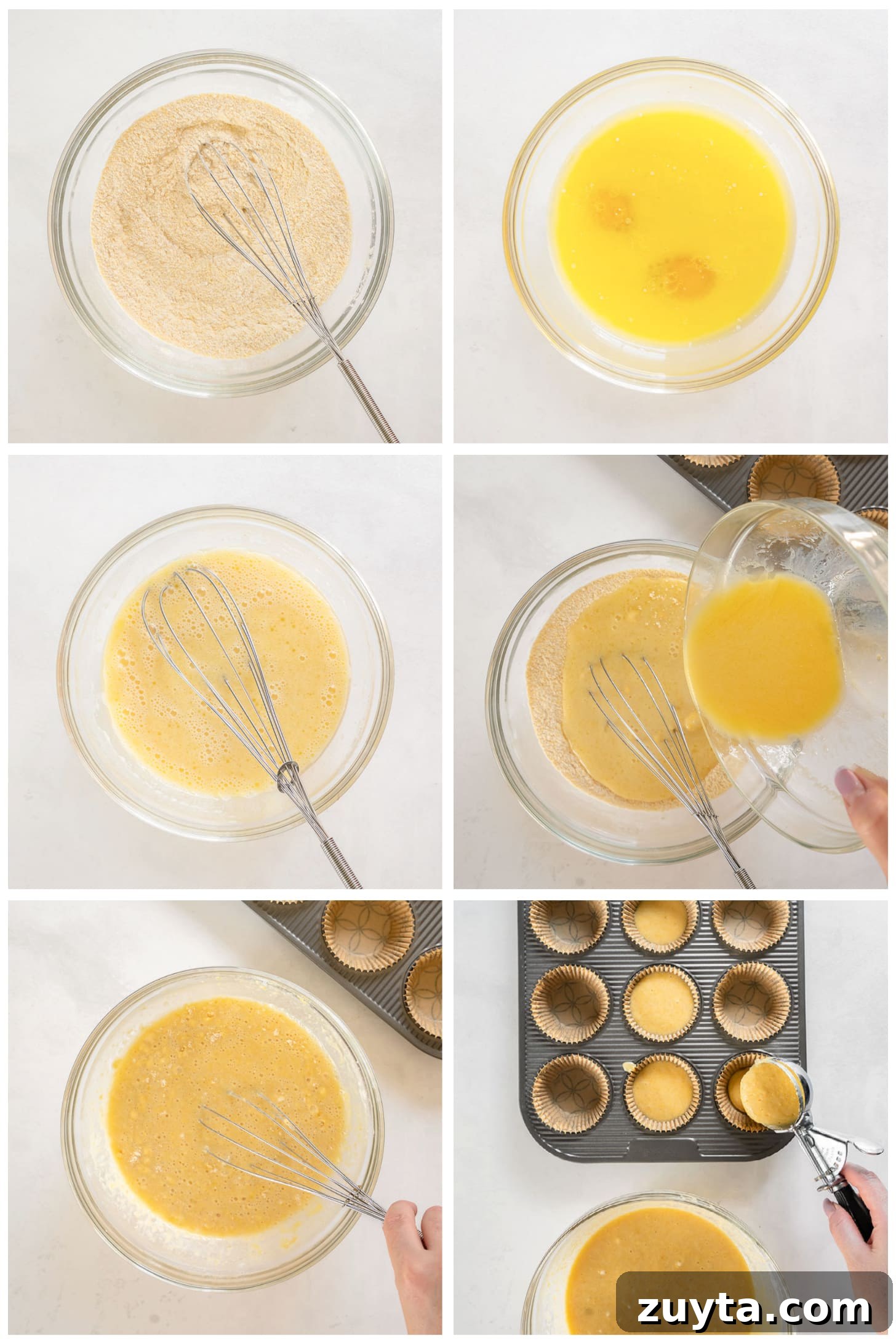 zuyta.com